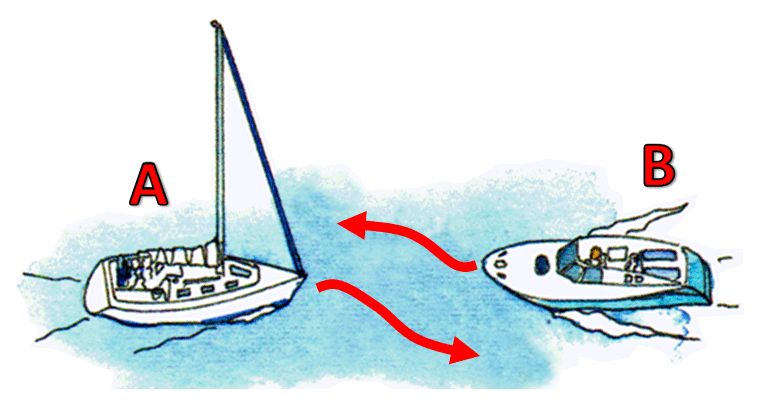 A

B