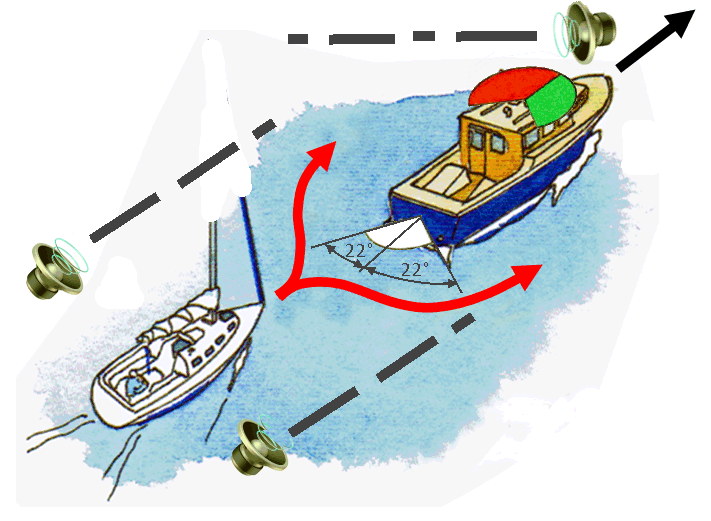 22°
22°